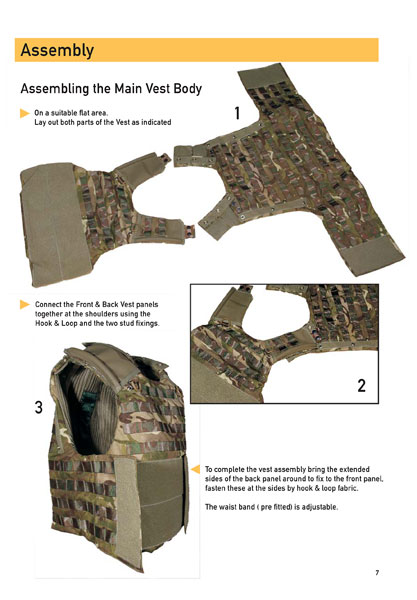 Assembly

Assembling the Main Vest Body

On a suitable flat area.
Lay out both parts of the Vest as indicated

1

Connect the Front & Back Vest panels together at the shoulders using the Hook & Loop and the two stud fixings.

2

3

To complete the vest assembly bring the extended sides of the back panel around to fix to the front panel, fasten these at the sides by hook & loop fabric.

The waist band ( pre fitted) is adjustable.

7