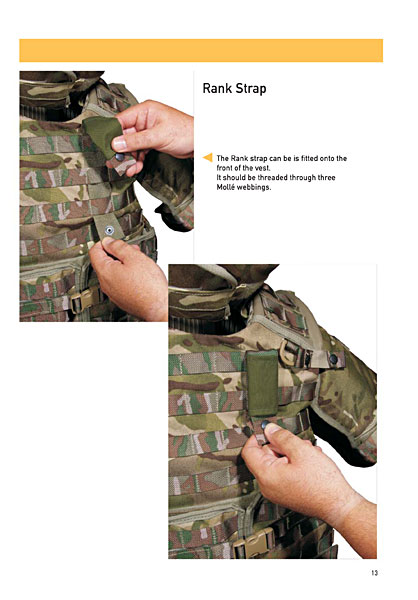 Rank Strap

The Rank strap can be is fitted onto the front of the vest.
It should be threaded through three Mollé webbings.

13