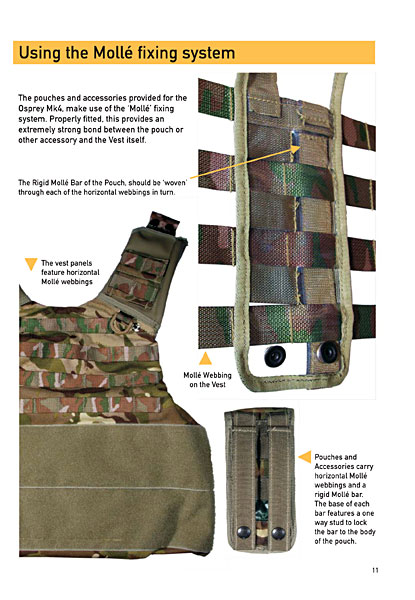 Using the Mollé fixing system

The pouches and accessories provided for the Osprey Mk4, make use of the 'Mollé' fixing system. Properly fitted, this provides an extremely strong bond between the pouch or other accessory and the Vest itself.

The Rigid Mollé Bar of the Pouch, should be 'woven' through each of the horizontal webbings in turn.

The vest panels feature horizontal Mollé webbings

Mollé Webbing on the Vest

Pouches and Accessories carry horizontal Mollé webbings and a rigid Mollé bar. The base of each bar features a one way stud to lock the bar to the body of the pouch.

11