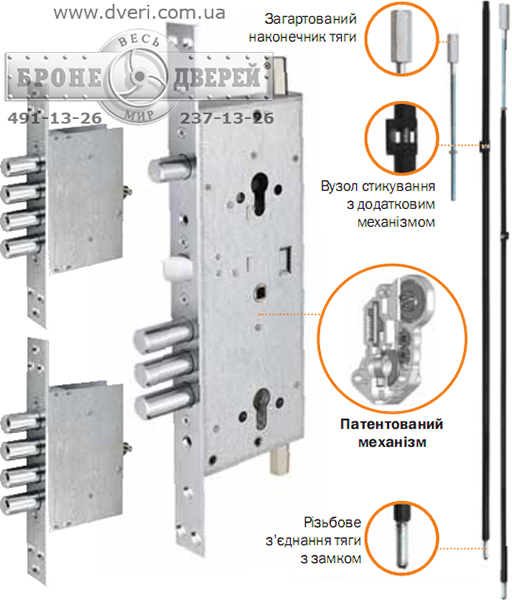 www.dveri.com.ua

ВЕСЬ
БРОНЕ ДВЕРЕЙ
МИР
491-13-26 237-13-26

Загартований наконечник тяги

Вузол стикування з додатковим механізмом

Патентований механізм

Різьбове з'єднання тяги з замком